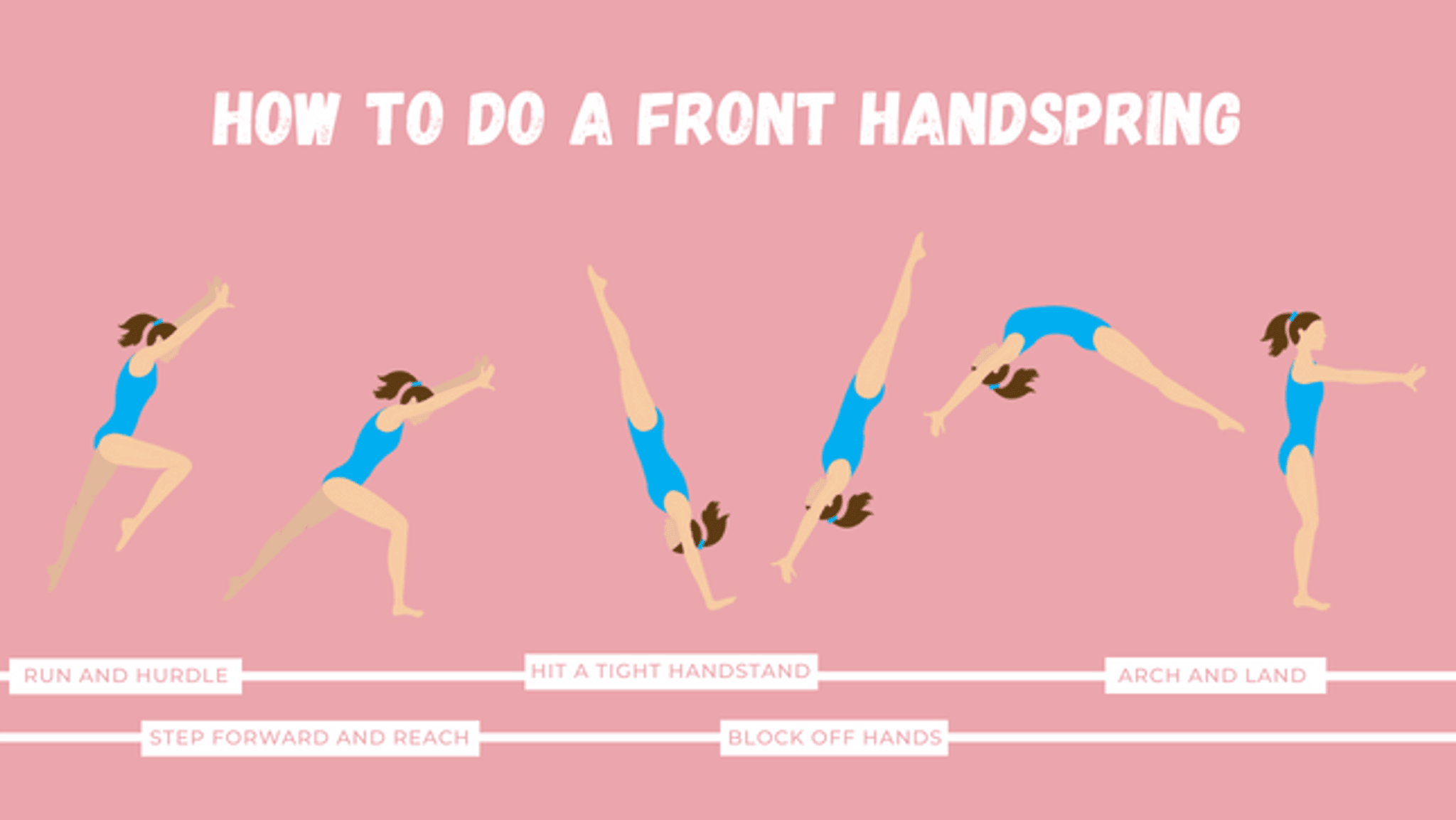 HOW TO DO A FRONT HANDSPRING

RUN AND HURDLE

STEP FORWARD AND REACH

HIT A TIGHT HANDSTAND

BLOCK OFF HANDS

ARCH AND LAND